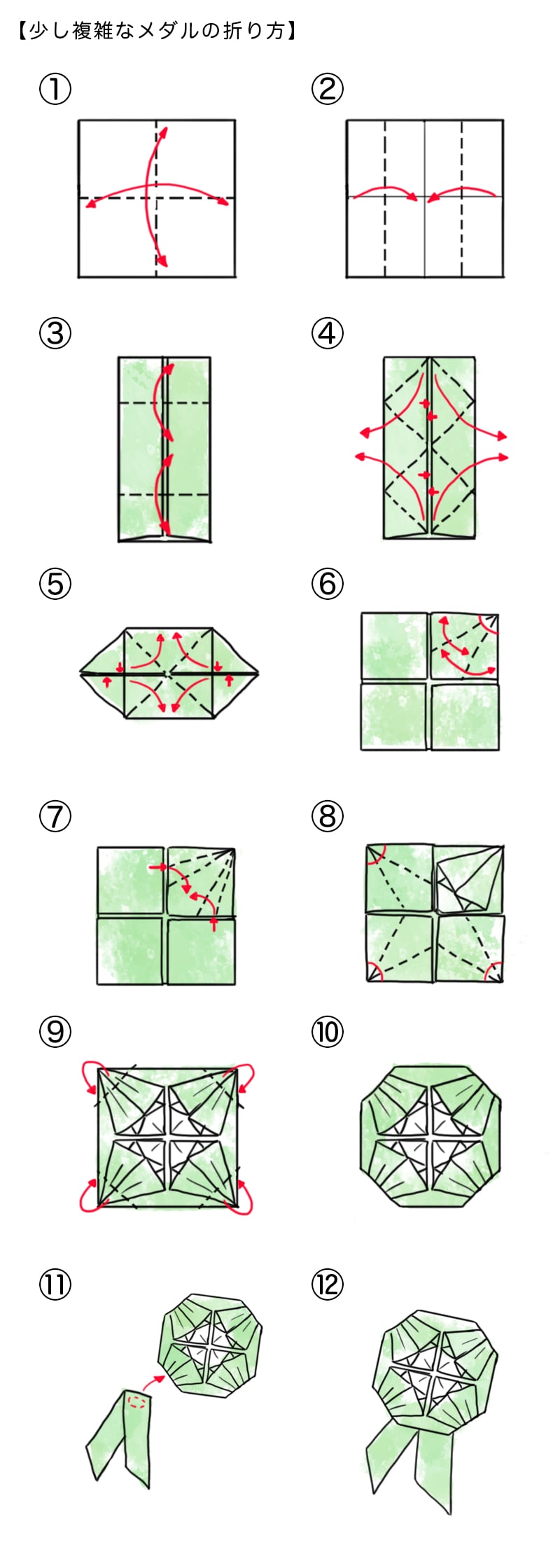 【少し複雑なメダルの折り方】

①

②

③

④

⑤

⑥

⑦

⑧

⑨

⑩

⑪

⑫