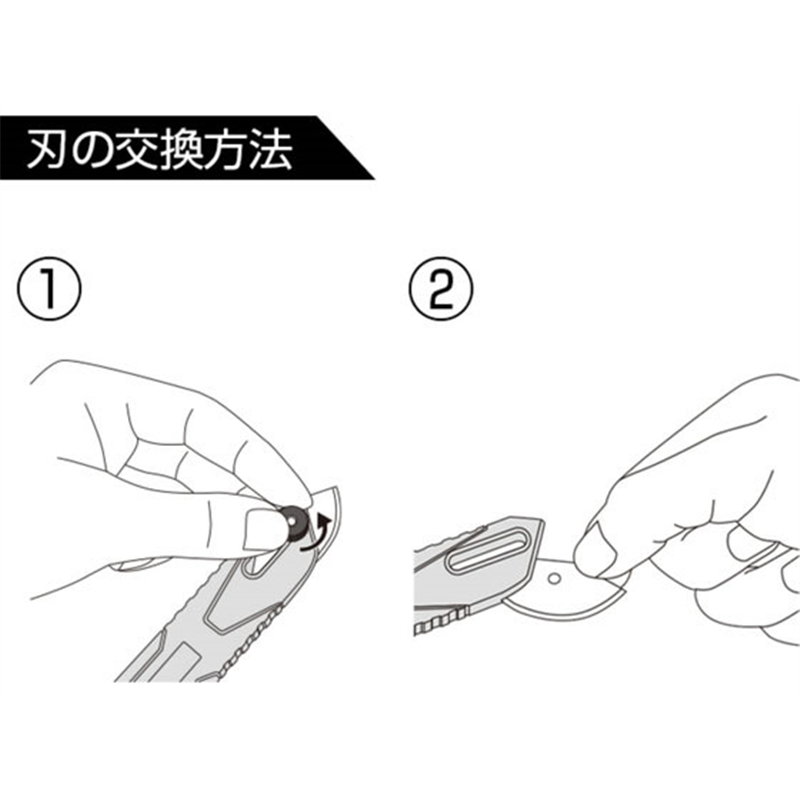 刃の交換方法

①

②