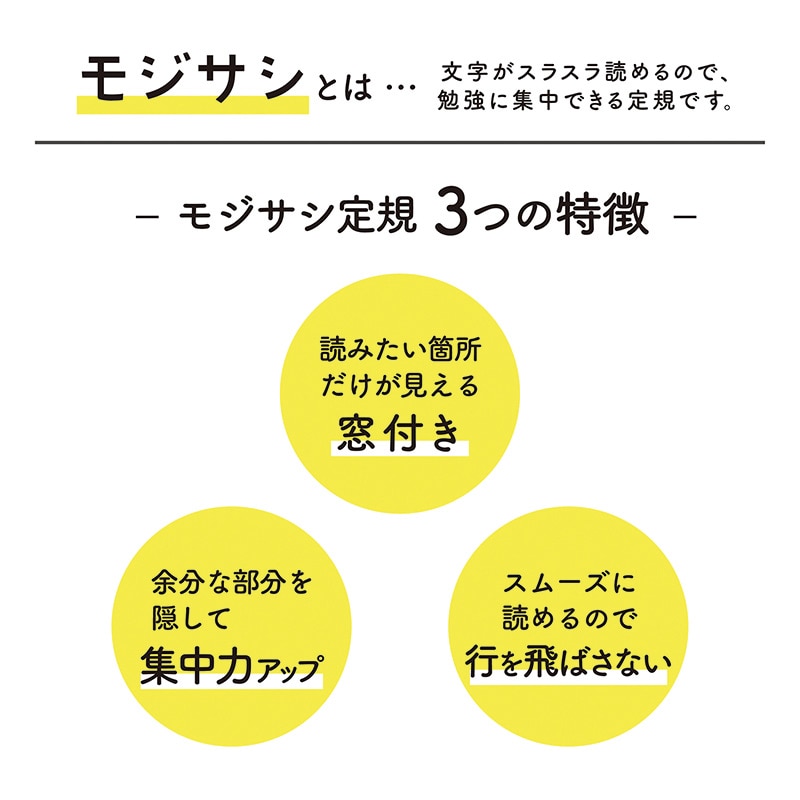 モジサシとは…

文字がスラスラ読めるので、
勉強に集中できる定規です。

- モジサシ定規 3つの特徴 -

読みたい箇所
だけが見える
窓付き

余分な部分を
隠して
集中力アップ

スムーズに
読めるので
行を飛ばさない